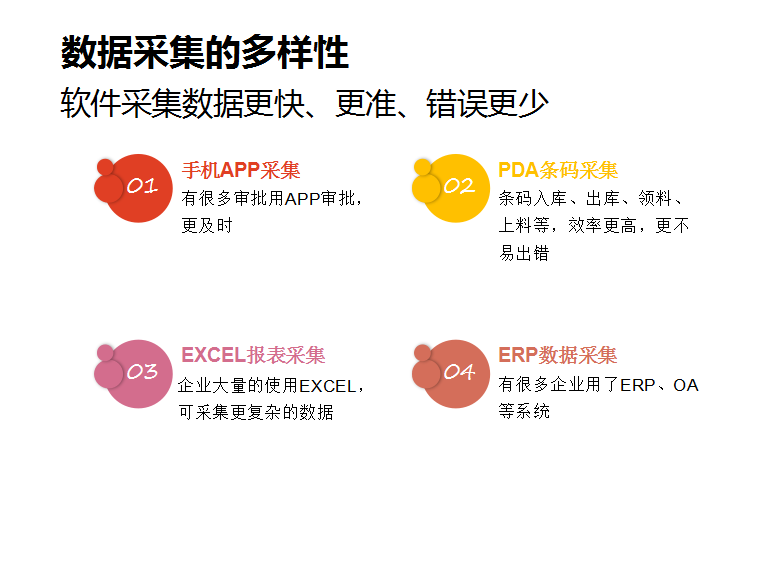 数据采集的多样性

软件采集数据更快、更准、错误更少

01

手机APP采集

有很多审批用APP审批，更及时

02

PDA条码采集

条码入库、出库、领料、上料等，效率更高，更不易出错

03

EXCEL报表采集

企业大量的使用EXCEL，可采集更复杂的数据

04

ERP数据采集

有很多企业用了ERP、OA等系统